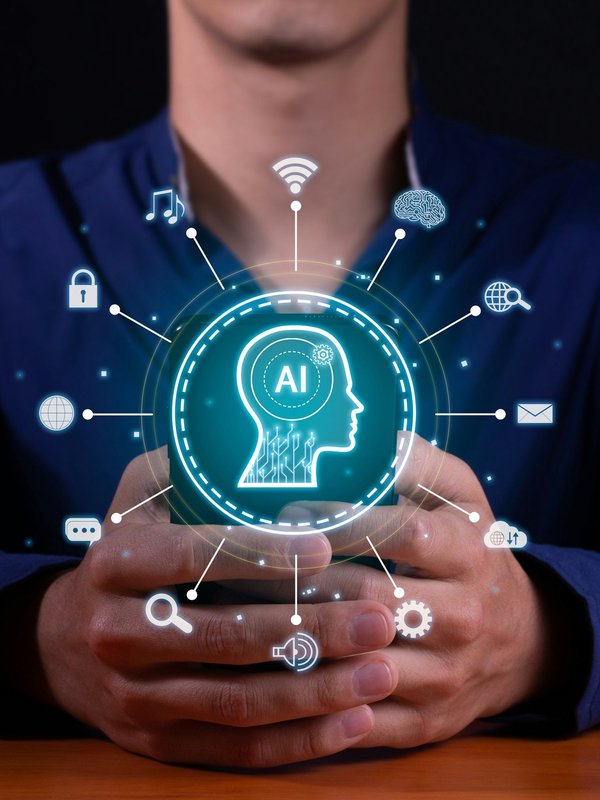 AI